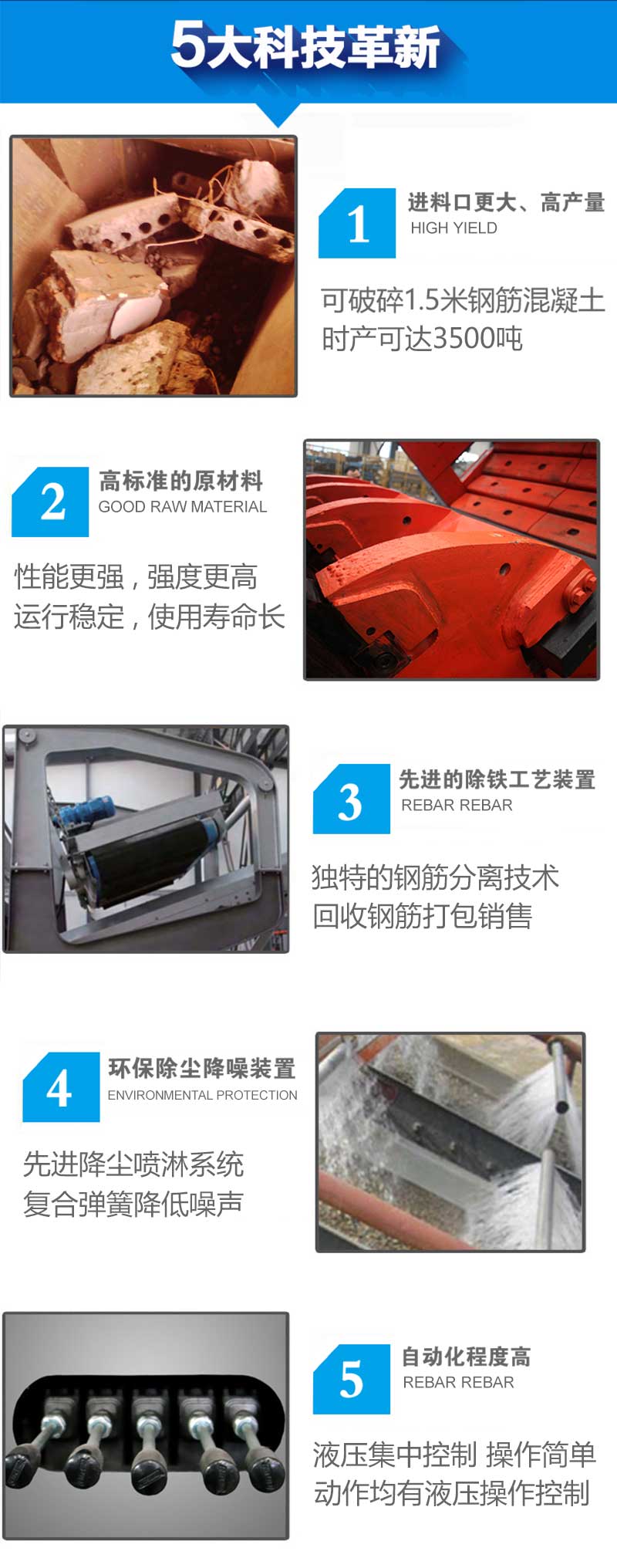 5大科技革新

1
进料口更大、高产量
HIGH YIELD

可破碎1.5米钢筋混凝土
时产可达3500吨

2
高标准的原材料
GOOD RAW MATERIAL

性能更强，强度更高
运行稳定，使用寿命长

3
先进的除铁工艺装置
REBAR REBAR

独特的钢筋分离技术
回收钢筋打包销售

4
环保除尘降噪装置
ENVIRONMENTAL PROTECTION

先进降尘喷淋系统
复合弹簧降低噪声

5
自动化程度高
REBAR REBAR

液压集中控制 操作简单
动作均有液压操作控制